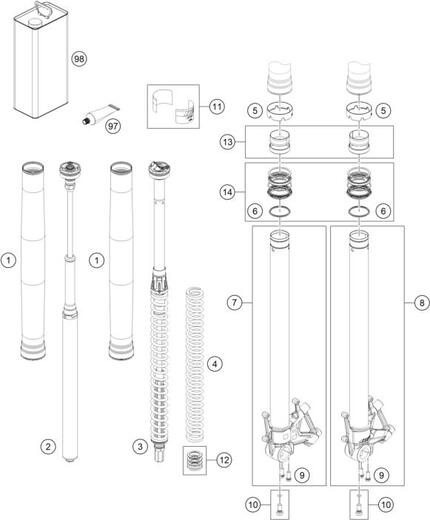 98
97
11
5
5
13
14
6
6
1
1
7
8
4
2
3
12
9
9
10
10